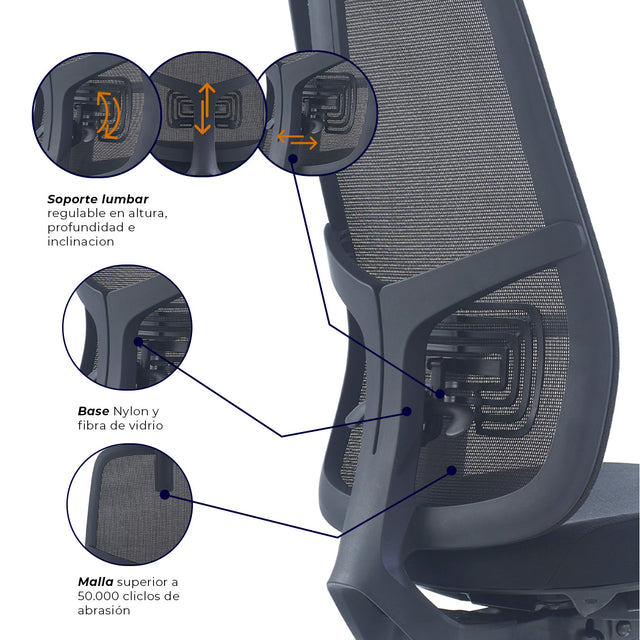 Soporte lumbar regulable en altura, profundidad e inclinacion

Base Nylon y fibra de vidrio

Malla superior a 50.000 cliclos de abrasión